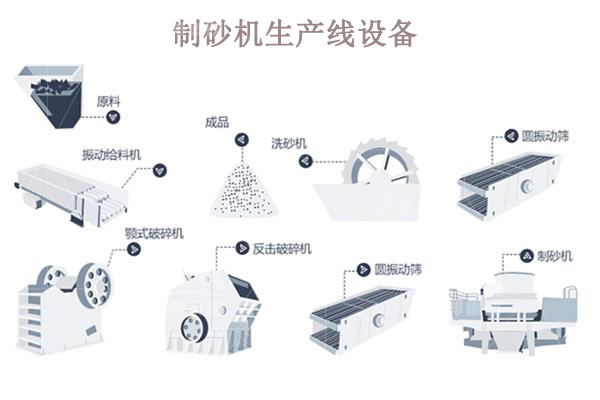 制砂机生产线设备

原料

振动给料机

成品

洗砂机

圆振动筛

颚式破碎机

反击破碎机

圆振动筛

制砂机